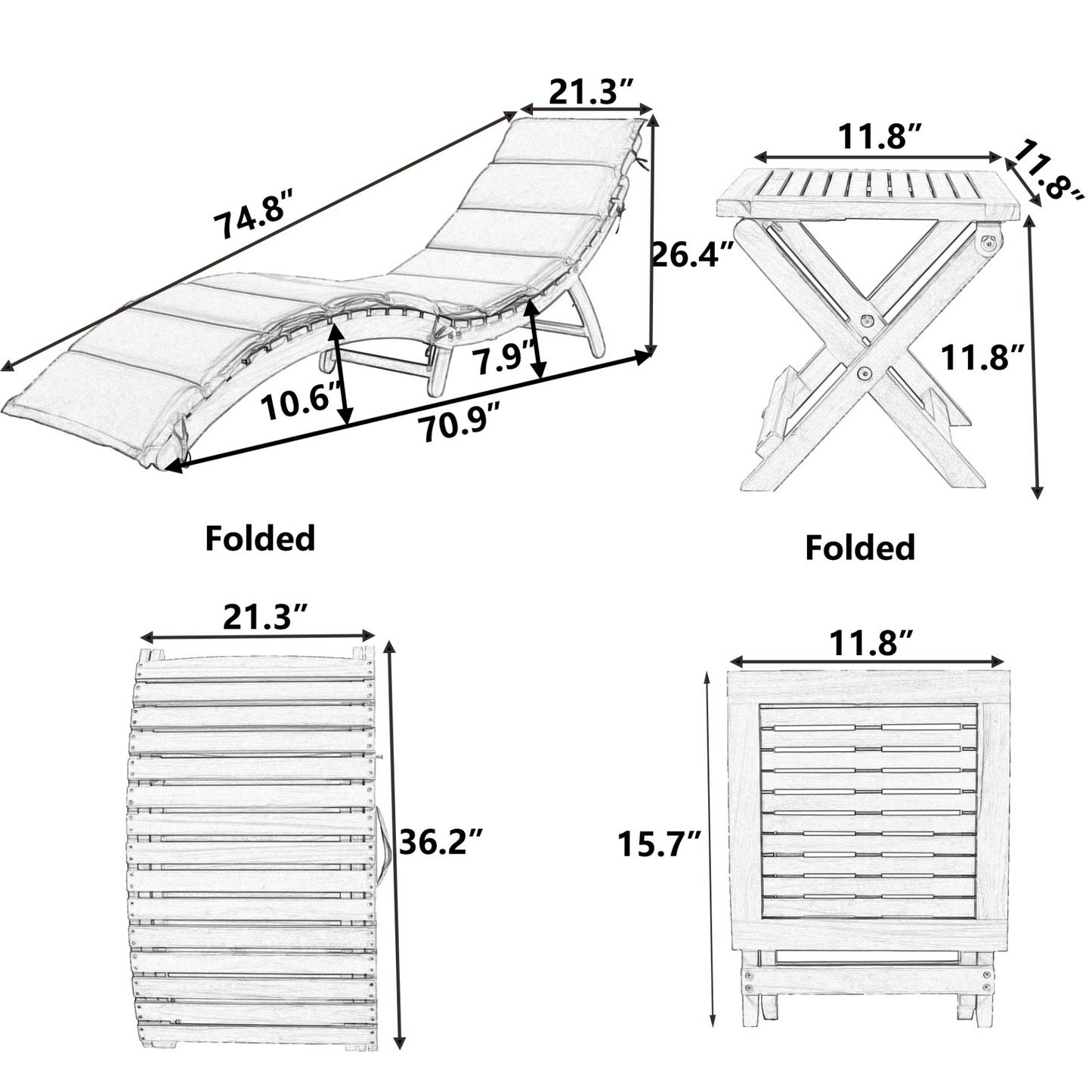 21.3″

74.8″

26.4″

7.9″

10.6″

70.9″

11.8″

11.8″

11.8″

Folded

Folded

21.3″

36.2″

11.8″

15.7″